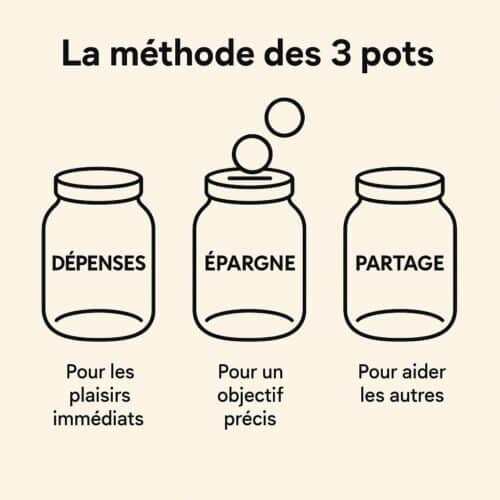 La méthode des 3 pots

DÉPENSES

ÉPARGNE

PARTAGE

Pour les plaisirs immédiats

Pour un objectif précis

Pour aider les autres